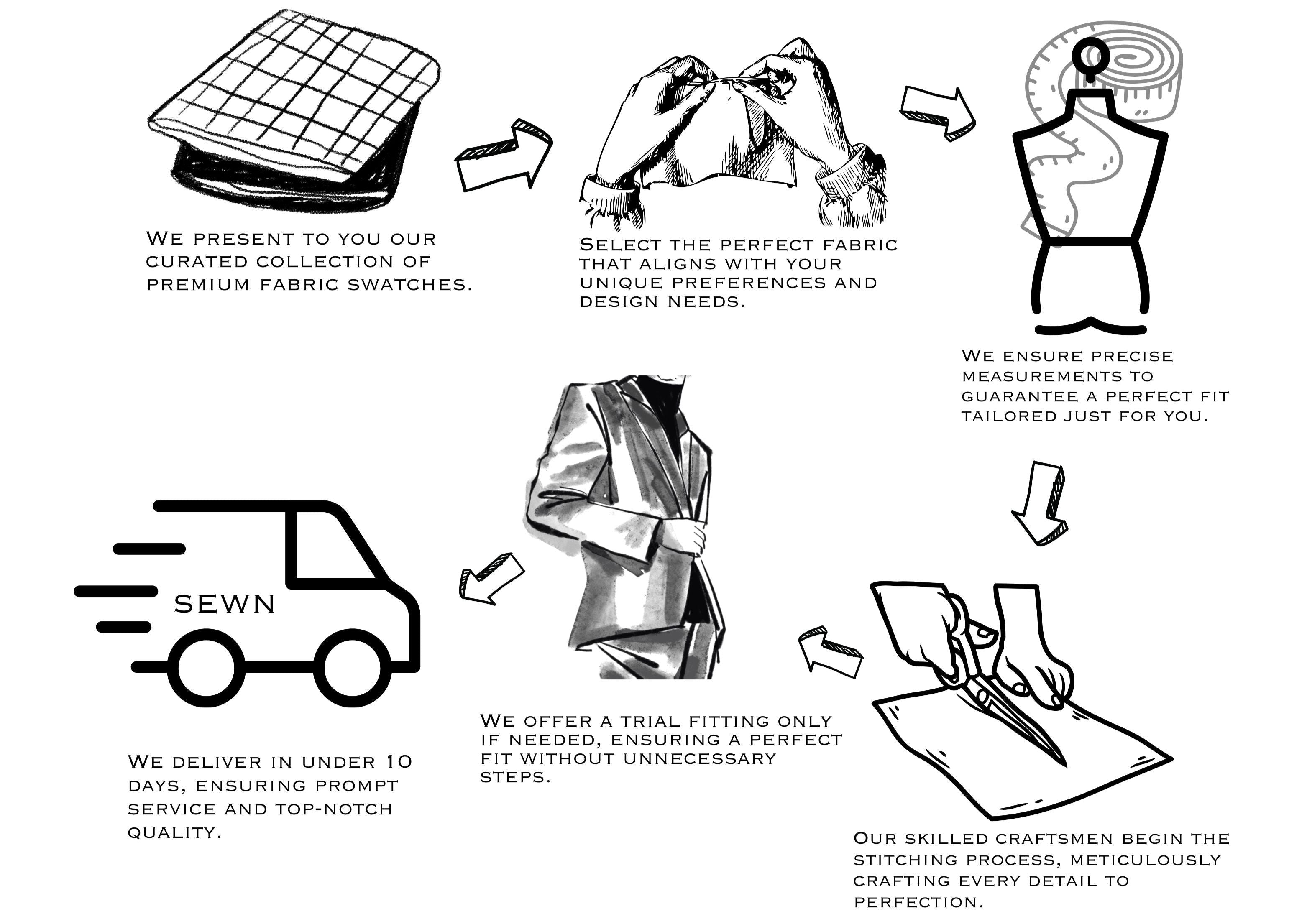 We present to you our curated collection of premium fabric swatches.

Select the perfect fabric that aligns with your unique preferences and design needs.

We ensure precise measurements to guarantee a perfect fit tailored just for you.

Our skilled craftsmen begin the stitching process, meticulously crafting every detail to perfection.

We offer a trial fitting only if needed, ensuring a perfect fit without unnecessary steps.

SEWN

We deliver in under 10 days, ensuring prompt service and top-notch quality.